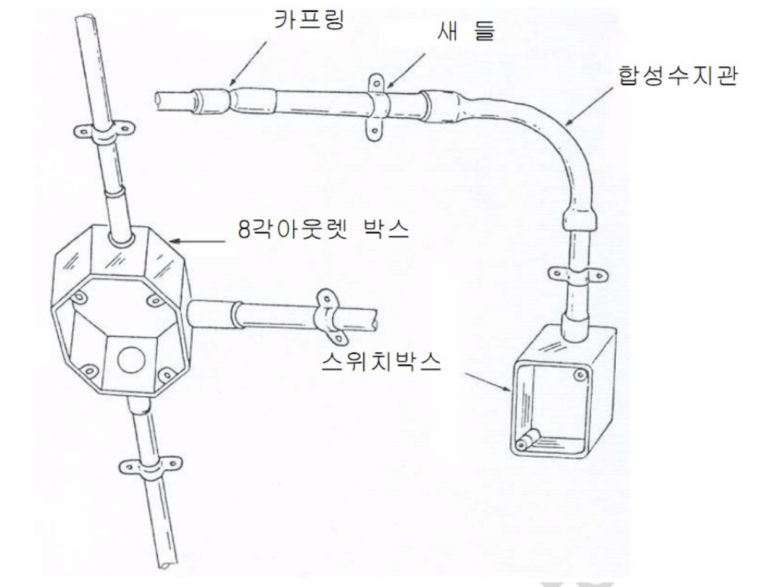 카프링

새 들

합성수지관

8각아웃렛 박스

스위치박스