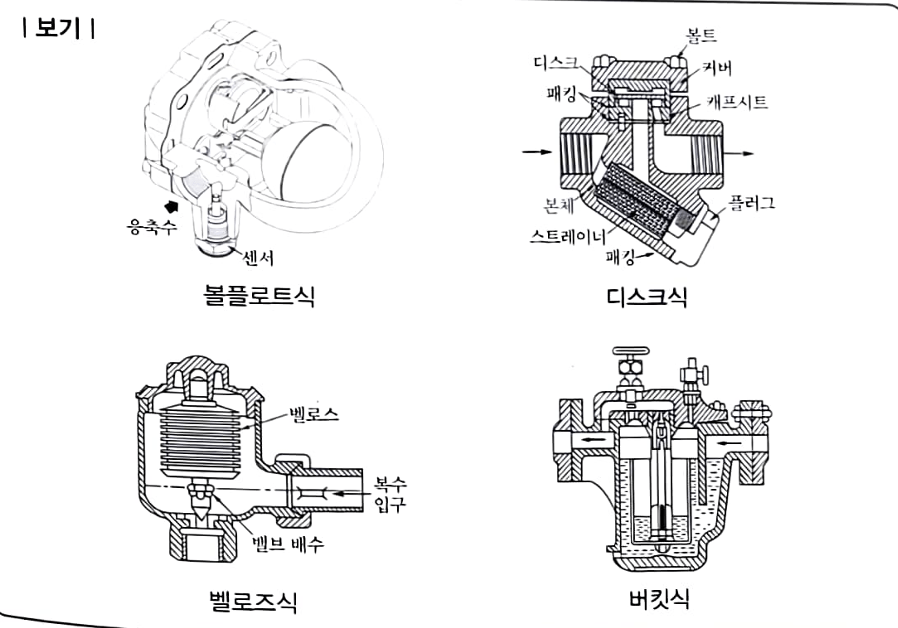 | 보기 |

응축수
센서
볼플로트식

볼트
디스크
커버
패킹
캐프시트
본체
플러그
스트레이너
패킹
디스크식

벨로스
복수
입구
벨브 배수
벨로즈식

버킷식